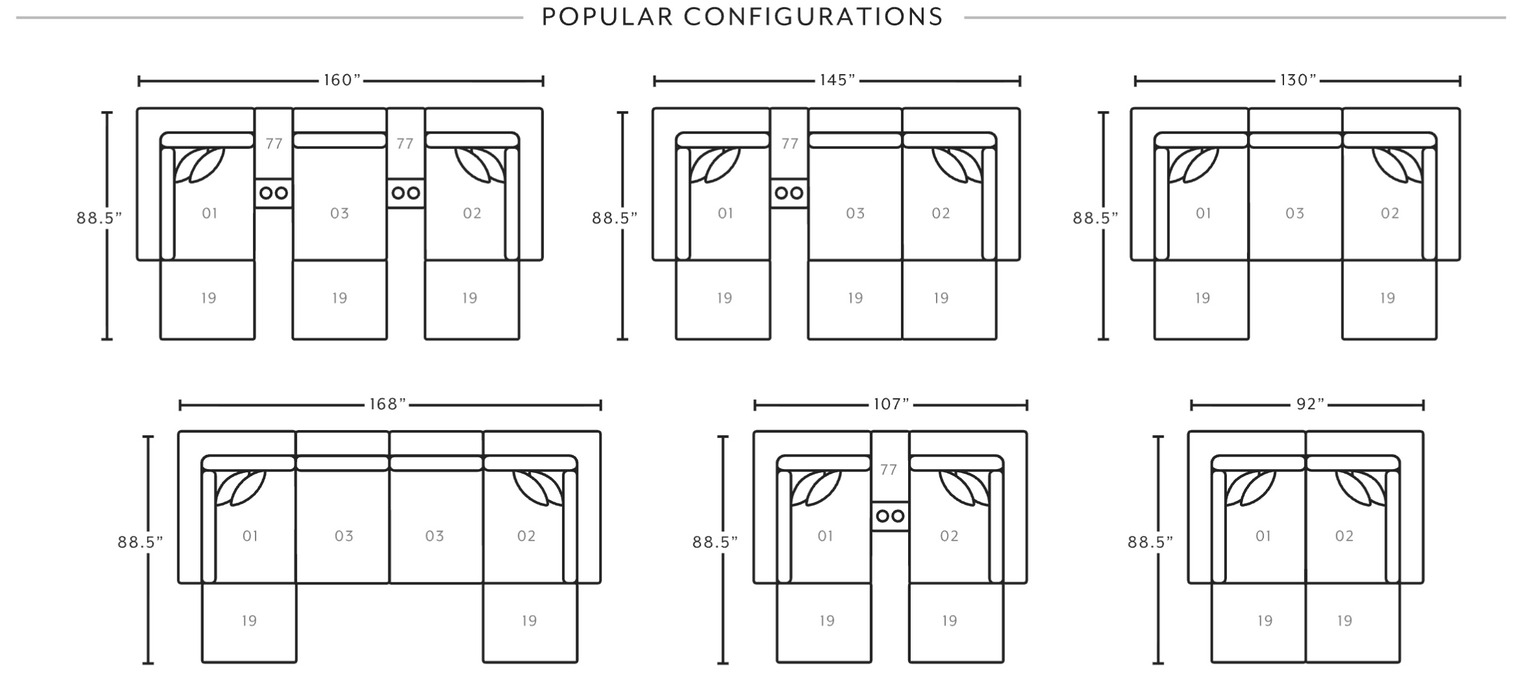 POPULAR CONFIGURATIONS

160"
88.5"
77 77
01 03 02
19 19 19

145"
88.5"
77
01 03 02
19 19 19

130"
88.5"
01 03 02
19 19

168"
88.5"
01 03 03 02
19 19

107"
88.5"
77
01 02
19 19

92"
88.5"
01 02
19 19